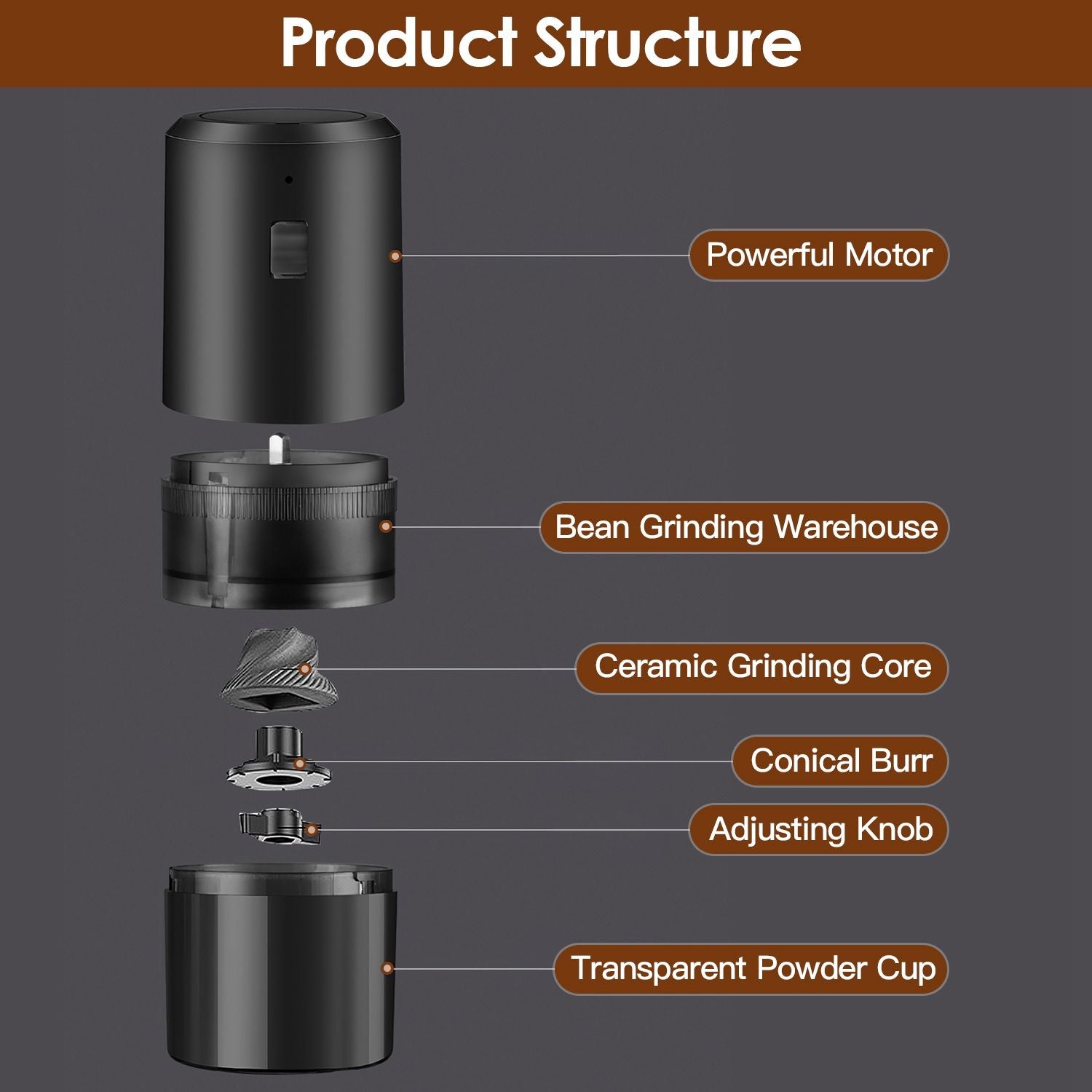 Product Structure

Powerful Motor

Bean Grinding Warehouse

Ceramic Grinding Core

Conical Burr

Adjusting Knob

Transparent Powder Cup